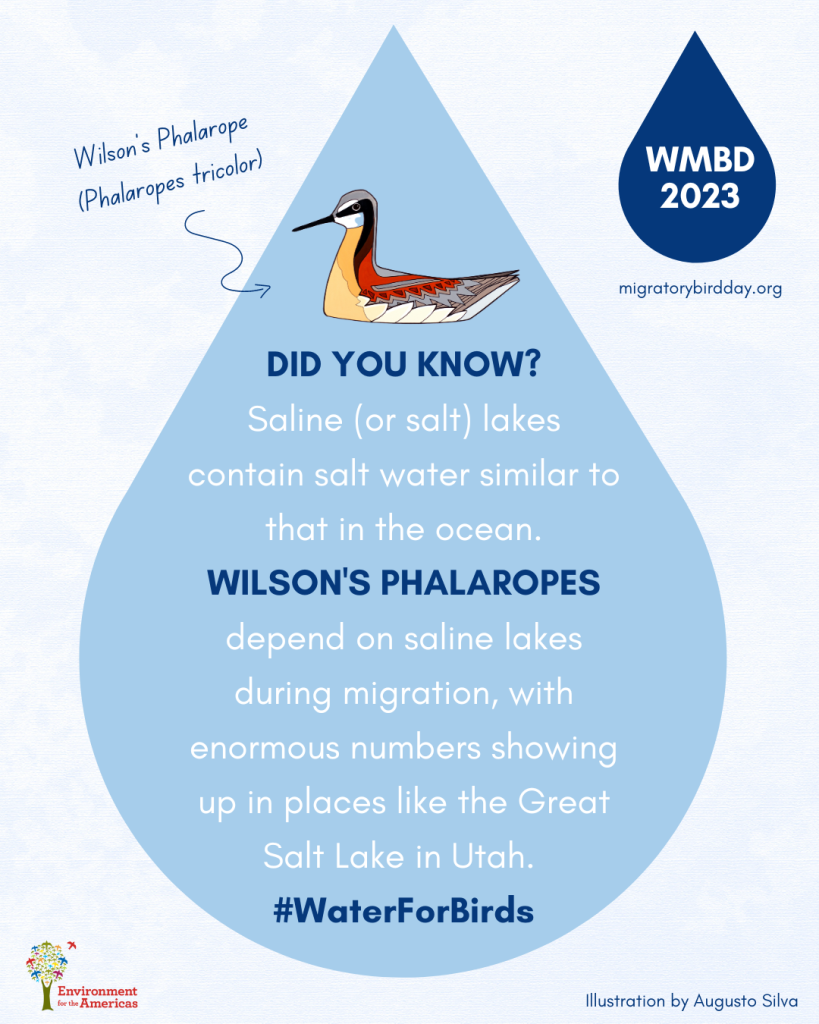 Wilson's Phalarope
(Phalaropes tricolor)

WMBD
2023

migratorybirdday.org

DID YOU KNOW?
Saline (or salt) lakes contain salt water similar to that in the ocean.
WILSON'S PHALAROPES depend on saline lakes during migration, with enormous numbers showing up in places like the Great Salt Lake in Utah.
#WaterForBirds

Environment for the Americas

Illustration by Augusto Silva